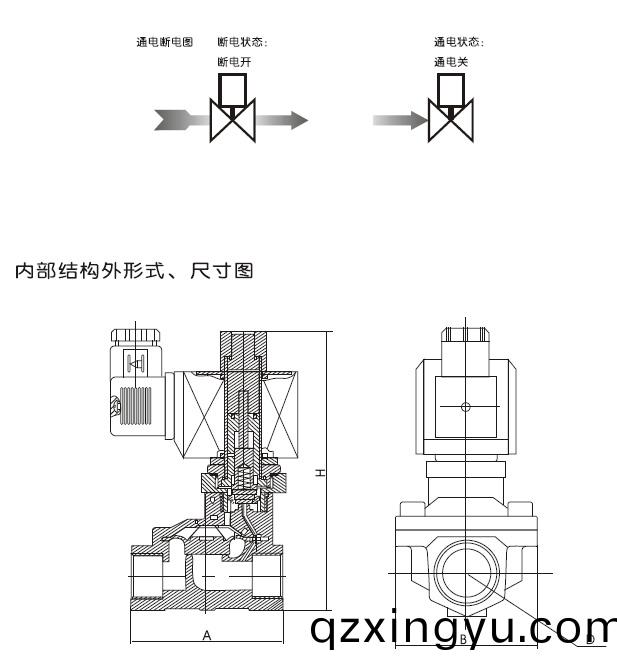 通电断电图 断电状态：
断电开

通电状态：
通电关

内部结构外形式、尺寸图

H

A

B

D

qzxingyu.com