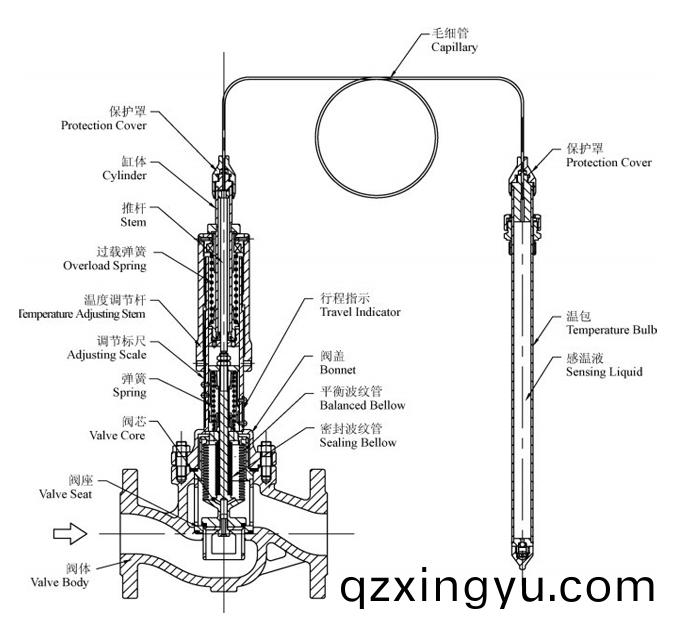 毛细管
Capillary

保护罩
Protection Cover

缸体
Cylinder

推杆
Stem

过载弹簧
Overload Spring

温度调节杆
Temperature Adjusting Stem

调节标尺
Adjusting Scale

弹簧
Spring

阀芯
Valve Core

阀座
Valve Seat

阀体
Valve Body

行程指示
Travel Indicator

阀盖
Bonnet

平衡波纹管
Balanced Bellow

密封波纹管
Sealing Bellow

保护罩
Protection Cover

温包
Temperature Bulb

感温液
Sensing Liquid

qzxingyu.com