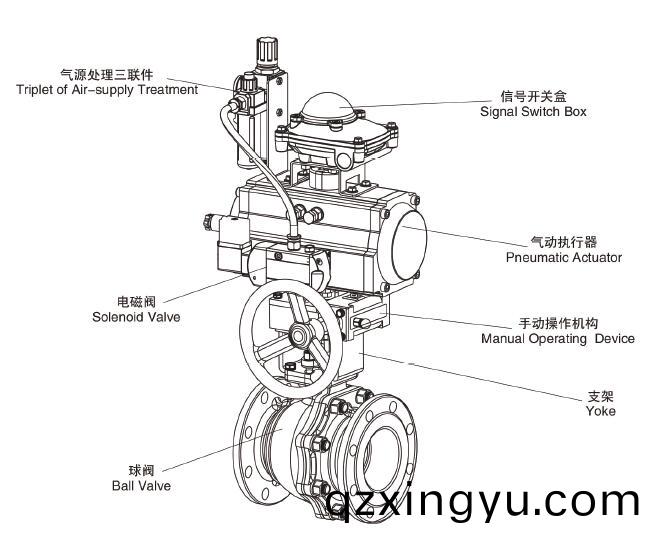 气源处理三联件
Triplet of Air-supply Treatment

信号开关盒
Signal Switch Box

气动执行器
Pneumatic Actuator

电磁阀
Solenoid Valve

手动操作机构
Manual Operating Device

支架
Yoke

球阀
Ball Valve

qzxingyu.com