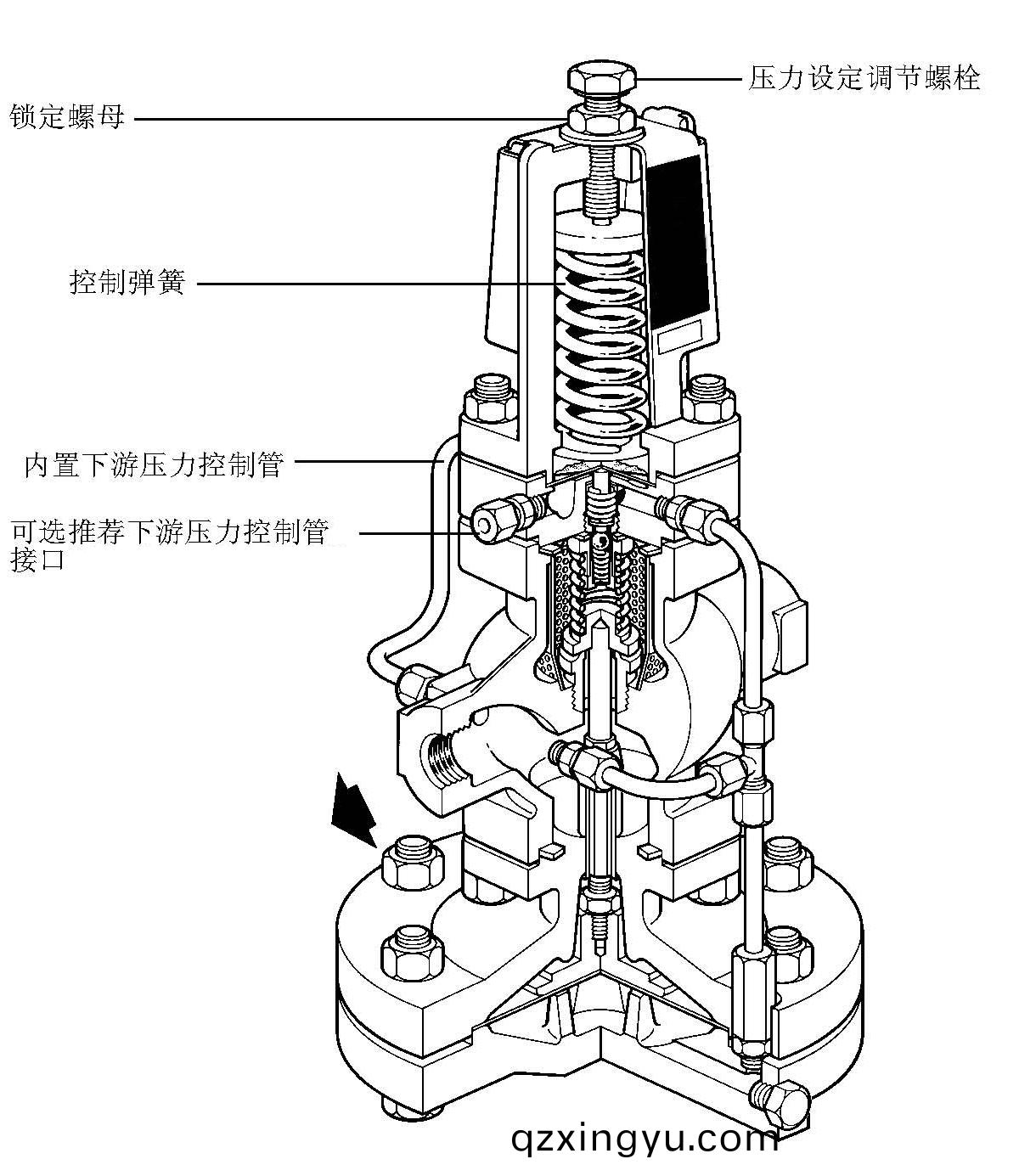 压力设定调节螺栓

锁定螺母

控制弹簧

内置下游压力控制管

可选推荐下游压力控制管接口

qzxingyu.com